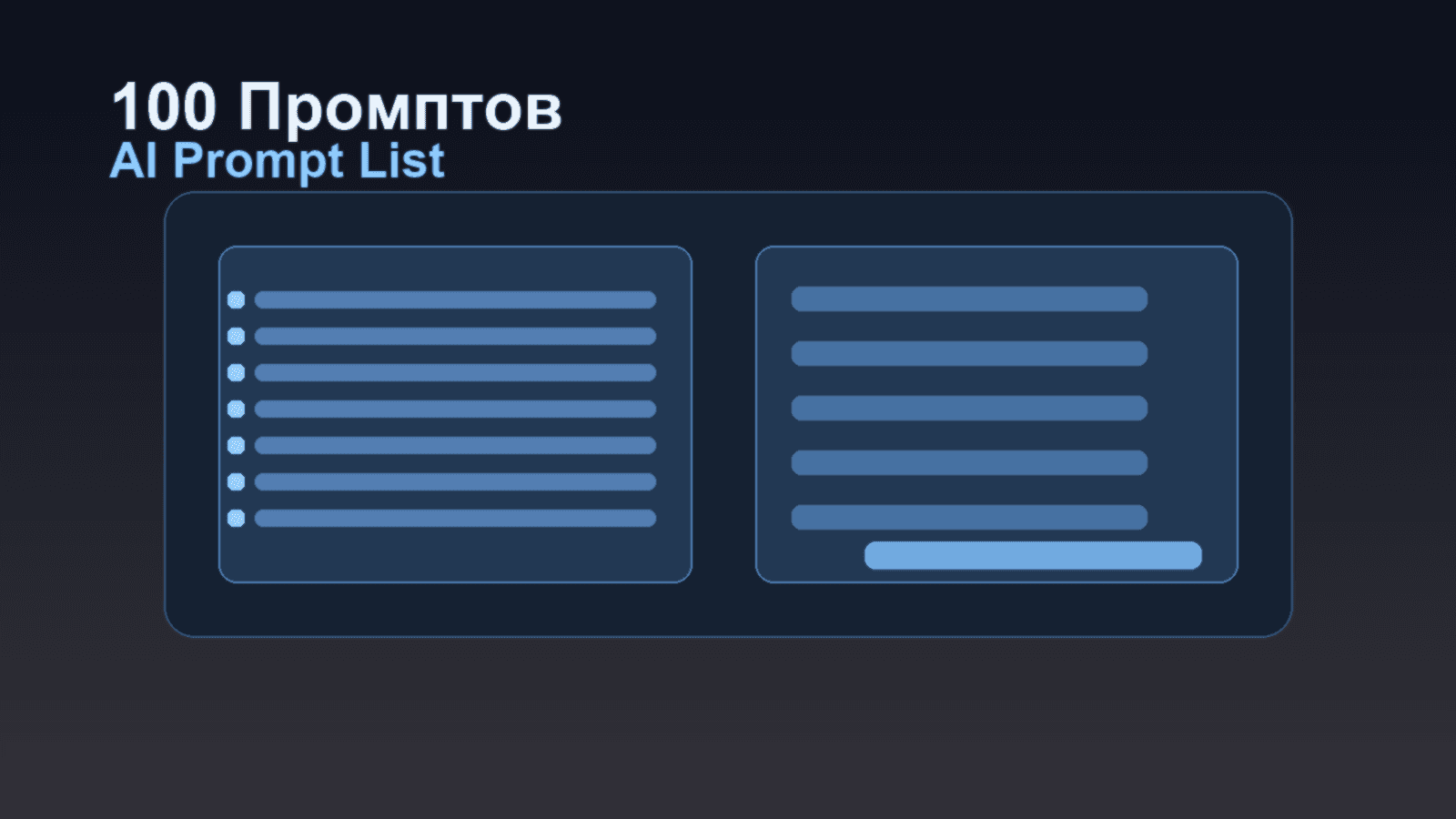 100 Промптов
AI Prompt List